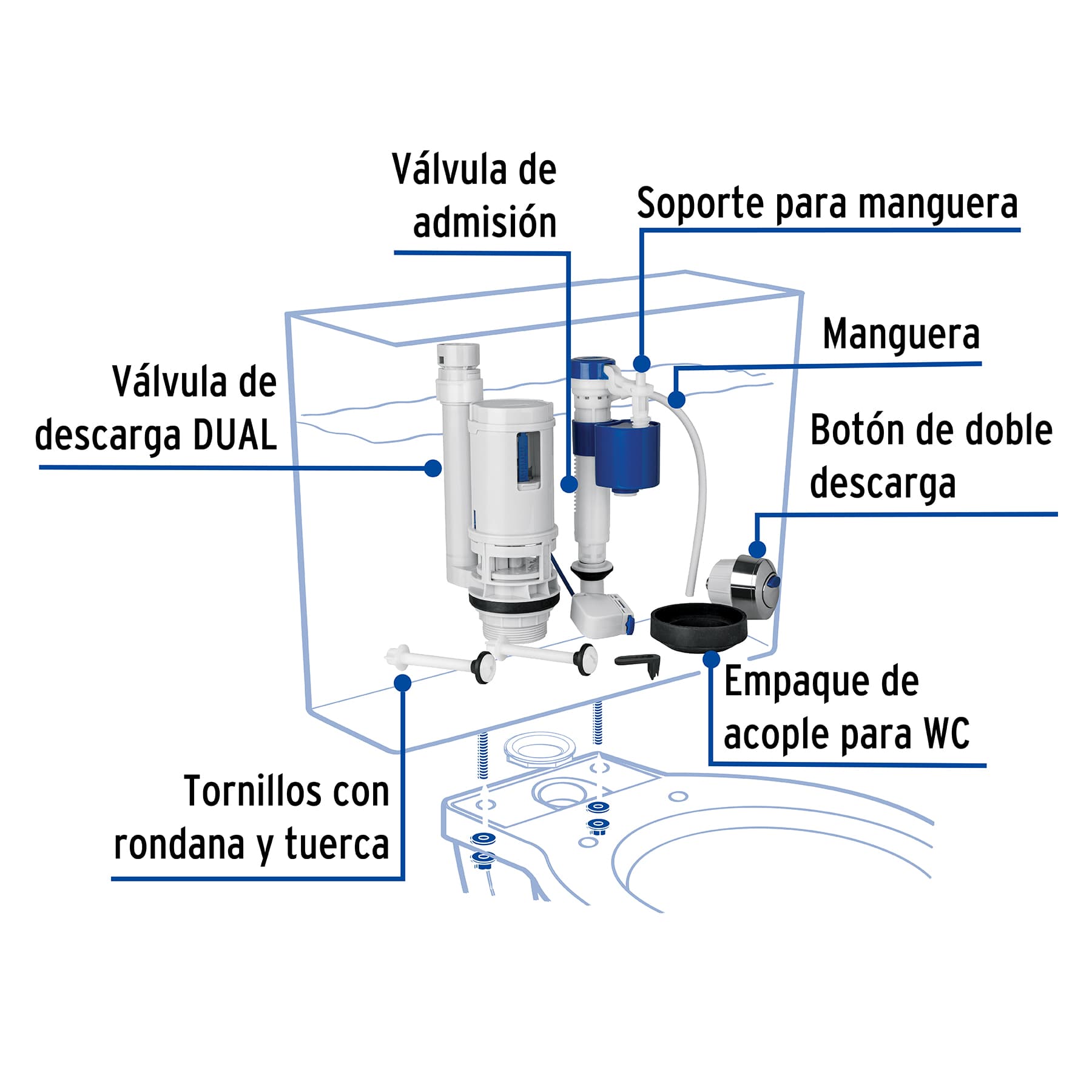 Válvula de admisión

Soporte para manguera

Manguera

Válvula de descarga DUAL

Botón de doble descarga

Empaque de acople para WC

Tornillos con rondana y tuerca