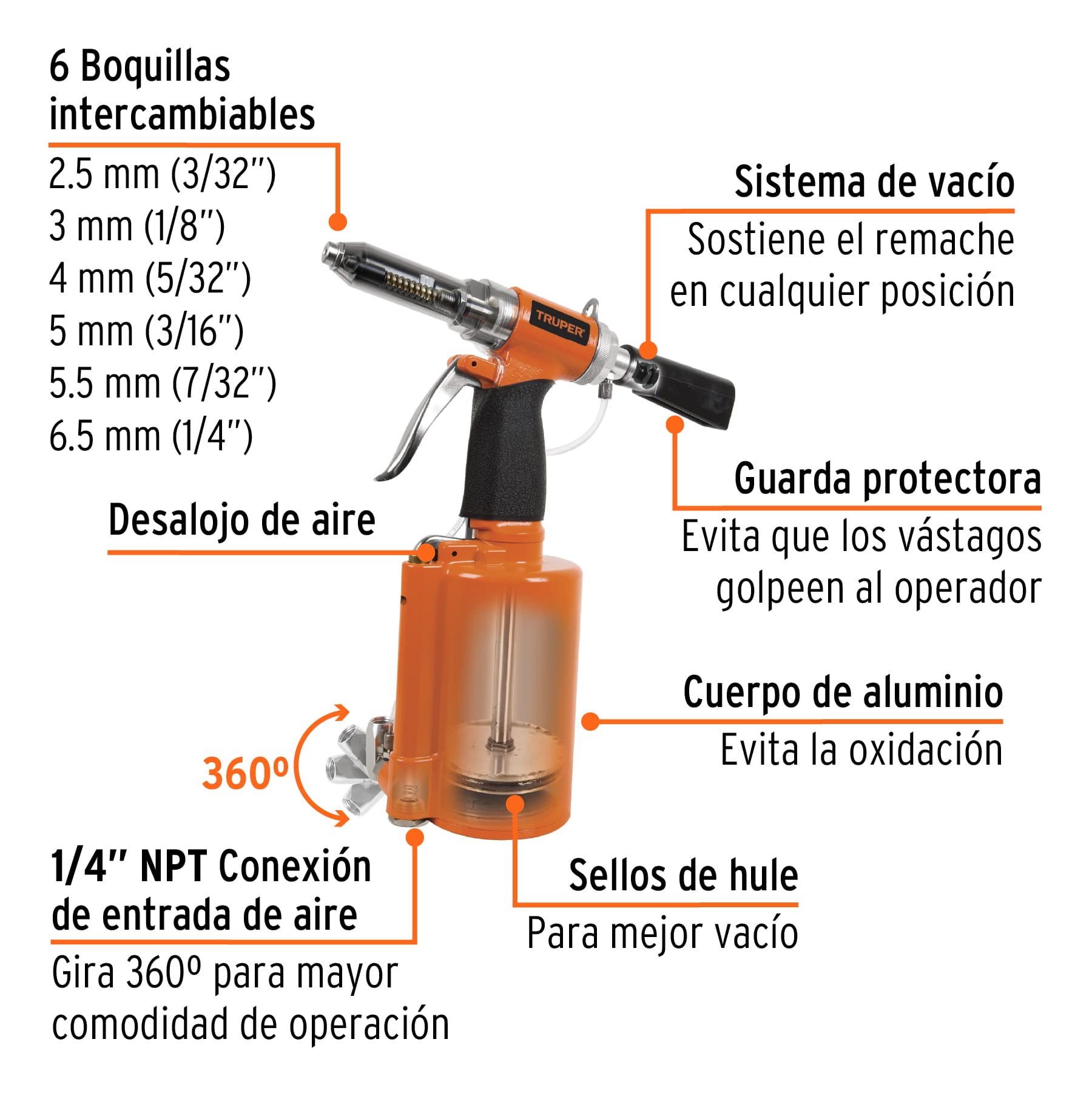 6 Boquillas intercambiables

2.5 mm (3/32")
3 mm (1/8")
4 mm (5/32")
5 mm (3/16")
5.5 mm (7/32")
6.5 mm (1/4")

Sistema de vacío

Sostiene el remache en cualquier posición

TRUPER

Guarda protectora

Evita que los vástagos golpeen al operador

Desalojo de aire

Cuerpo de aluminio

Evita la oxidación

360º

1/4" NPT Conexión de entrada de aire

Gira 360º para mayor comodidad de operación

Sellos de hule

Para mejor vacío