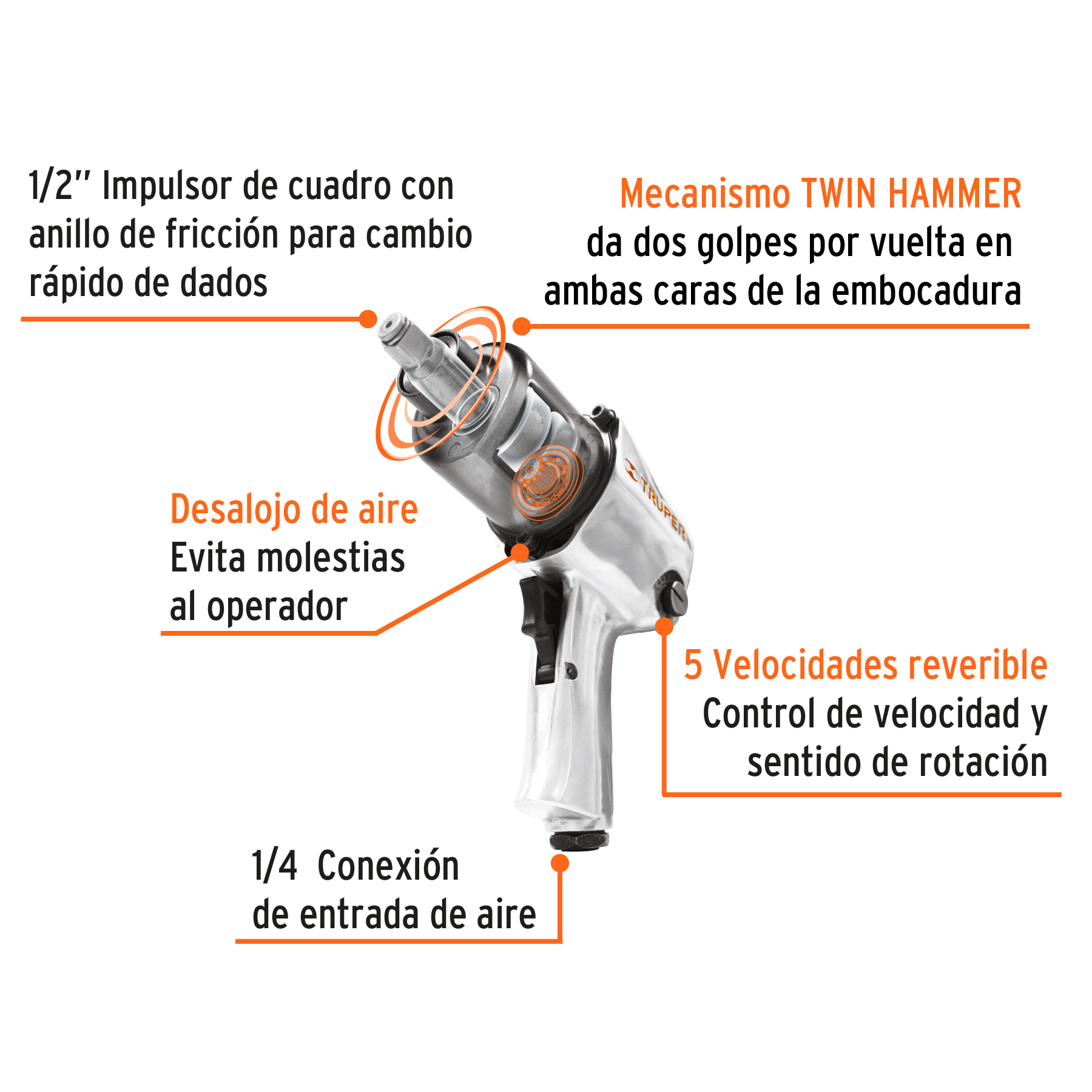 1/2" Impulsor de cuadro con anillo de fricción para cambio rápido de dados

Mecanismo TWIN HAMMER
da dos golpes por vuelta en ambas caras de la embocadura

TRUPER

Desalojo de aire
Evita molestias al operador

5 Velocidades reverible
Control de velocidad y sentido de rotación

1/4 Conexión de entrada de aire