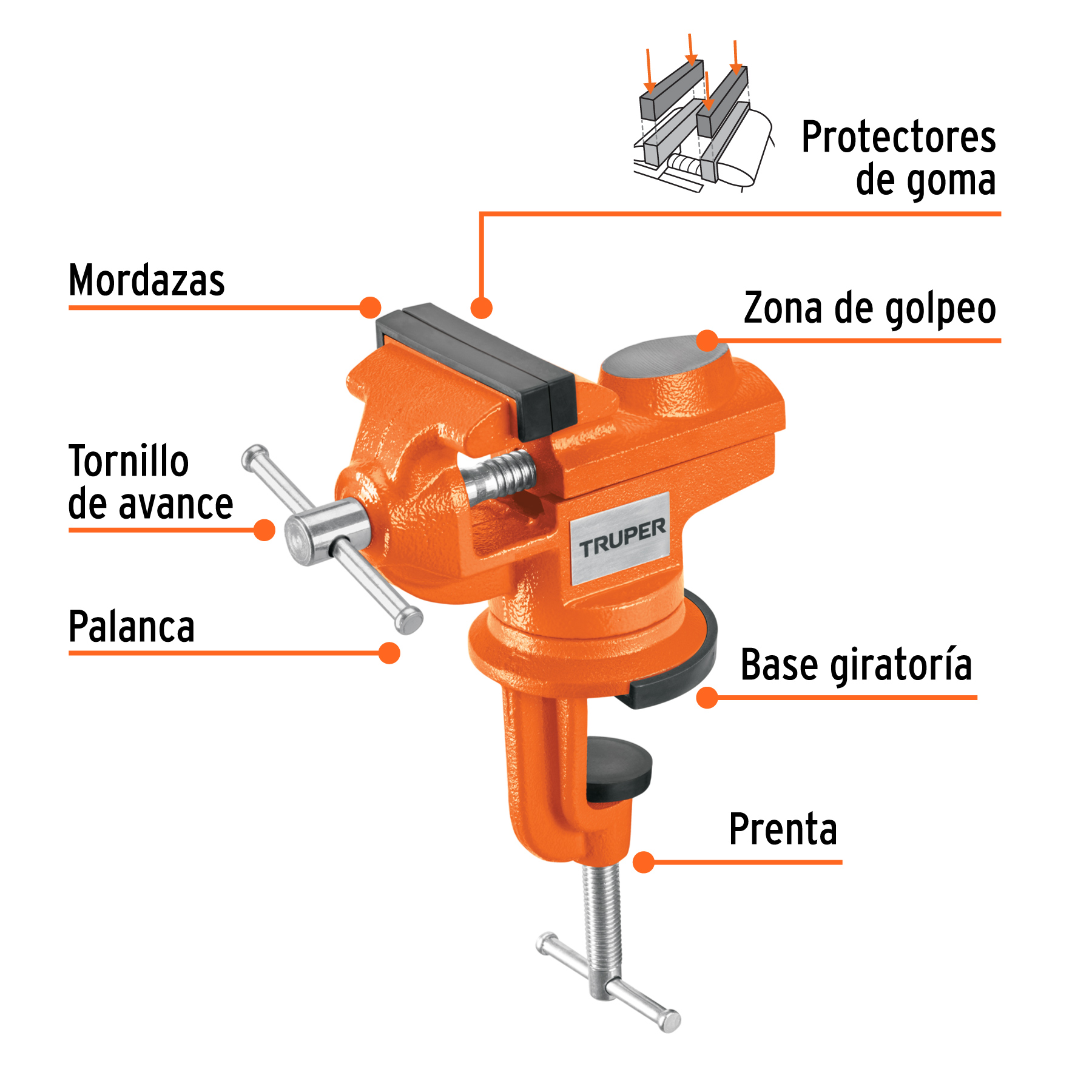 Protectores
de goma

Mordazas

Zona de golpeo

Tornillo
de avance

TRUPER

Palanca

Base giratoría

Prenta