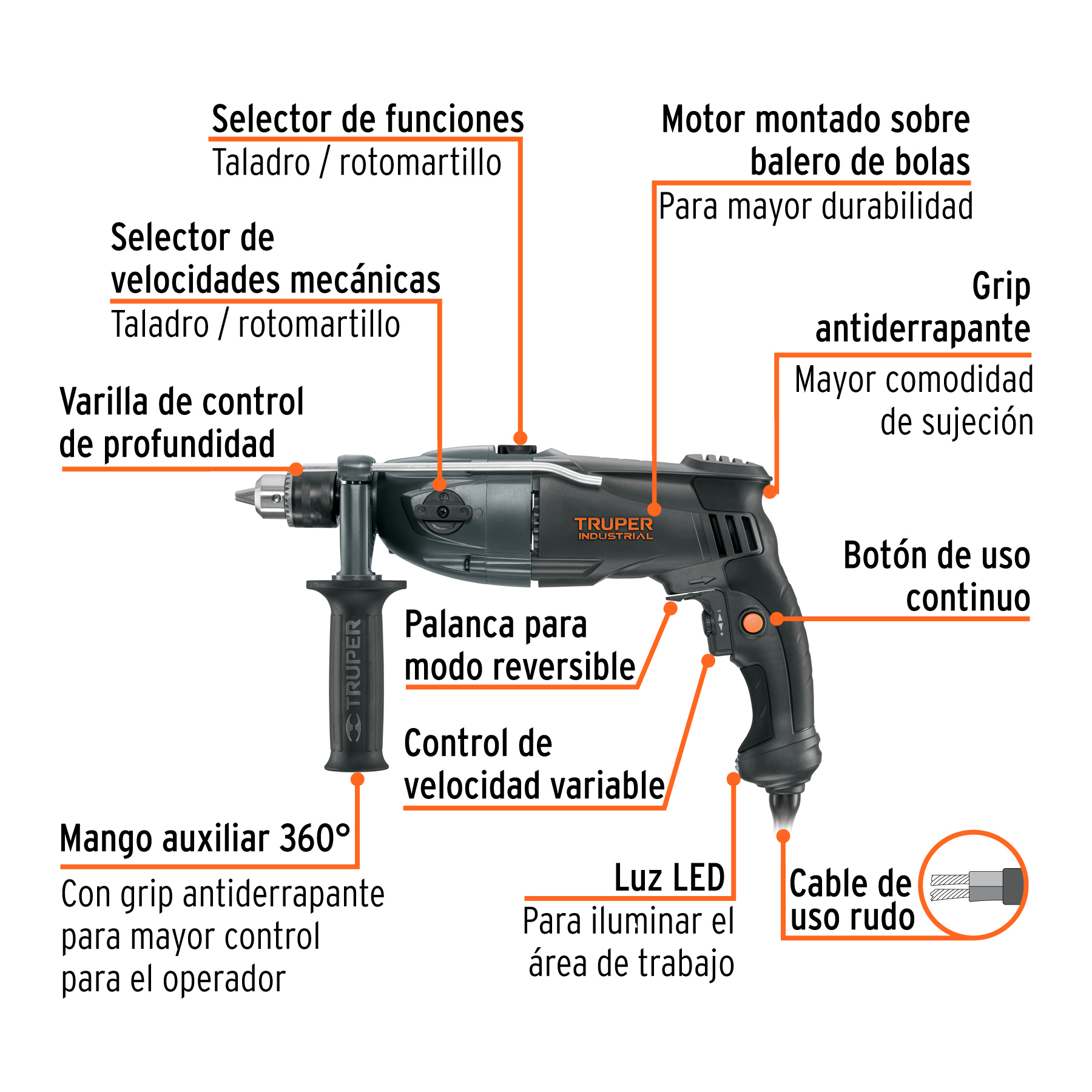 Selector de funciones
Taladro / rotomartillo

Motor montado sobre balero de bolas
Para mayor durabilidad

Selector de velocidades mecánicas
Taladro / rotomartillo

Grip antiderrapante
Mayor comodidad de sujeción

Varilla de control de profundidad

TRUPER
INDUSTRIAL

TRUPER

Botón de uso continuo

Palanca para modo reversible

Control de velocidad variable

Mango auxiliar 360°
Con grip antiderrapante para mayor control para el operador

Luz LED
Para iluminar el área de trabajo

Cable de uso rudo