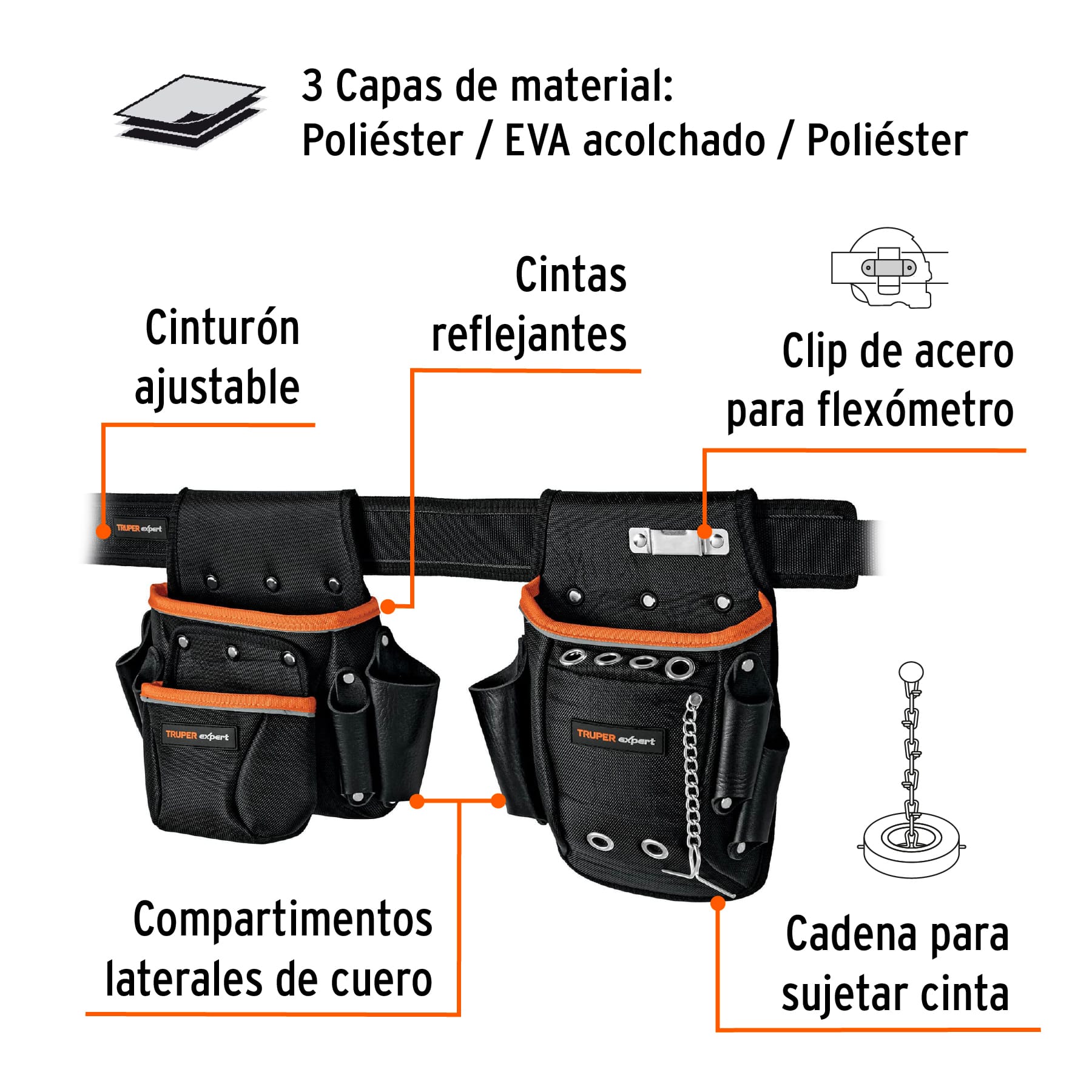 3 Capas de material:
Poliéster / EVA acolchado / Poliéster

Cinturón ajustable

Cintas reflejantes

Clip de acero para flexómetro

TRUPER expert

TRUPER expert

TRUPER expert

Compartimentos laterales de cuero

Cadena para sujetar cinta