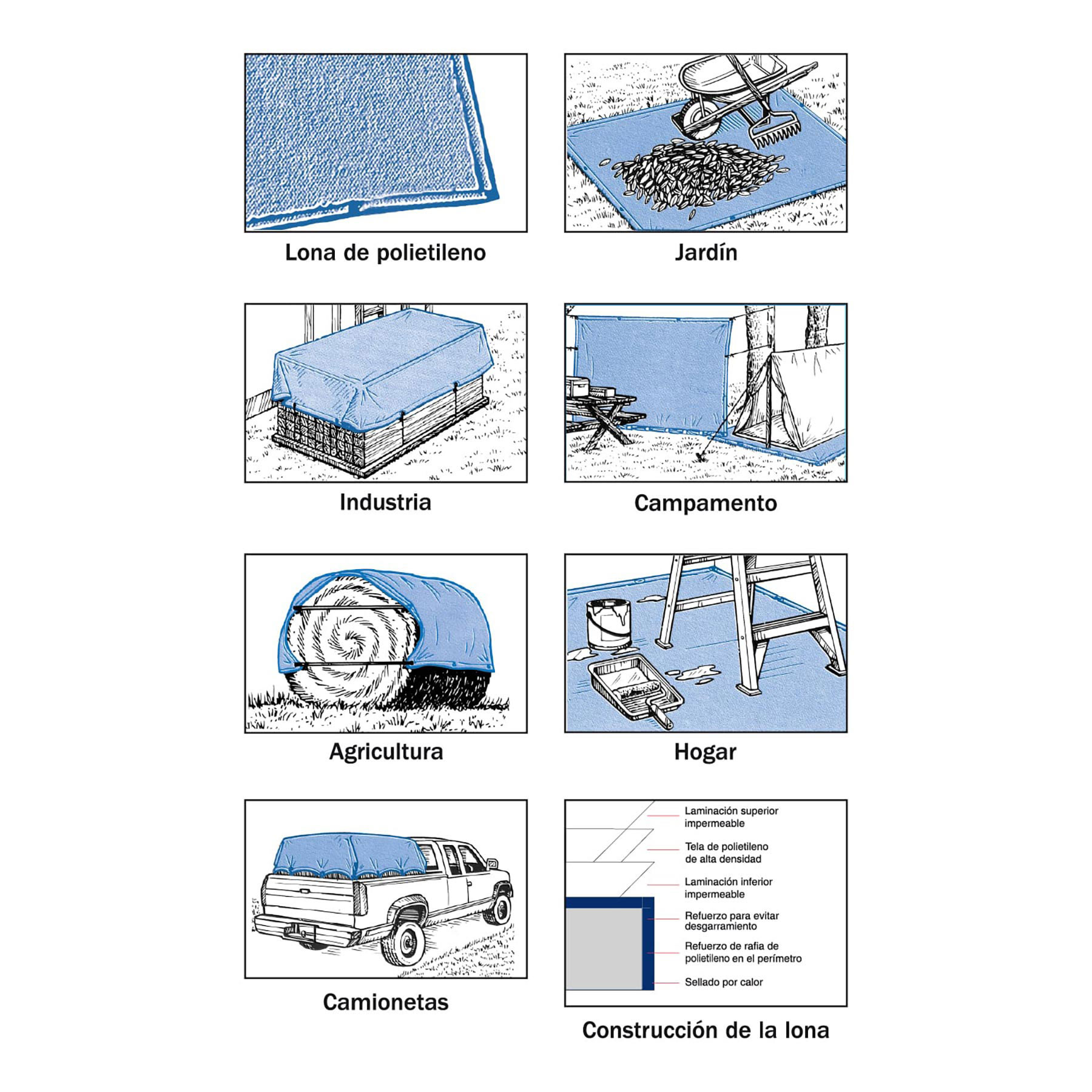 Lona de polietileno

Jardín

Industria

Campamento

Agricultura

Hogar

Camionetas

Laminación superior impermeable

Tela de polietileno de alta densidad

Laminación inferior impermeable

Refuerzo para evitar desgarramiento

Refuerzo de rafia de polietileno en el perímetro

Sellado por calor

Construcción de la lona