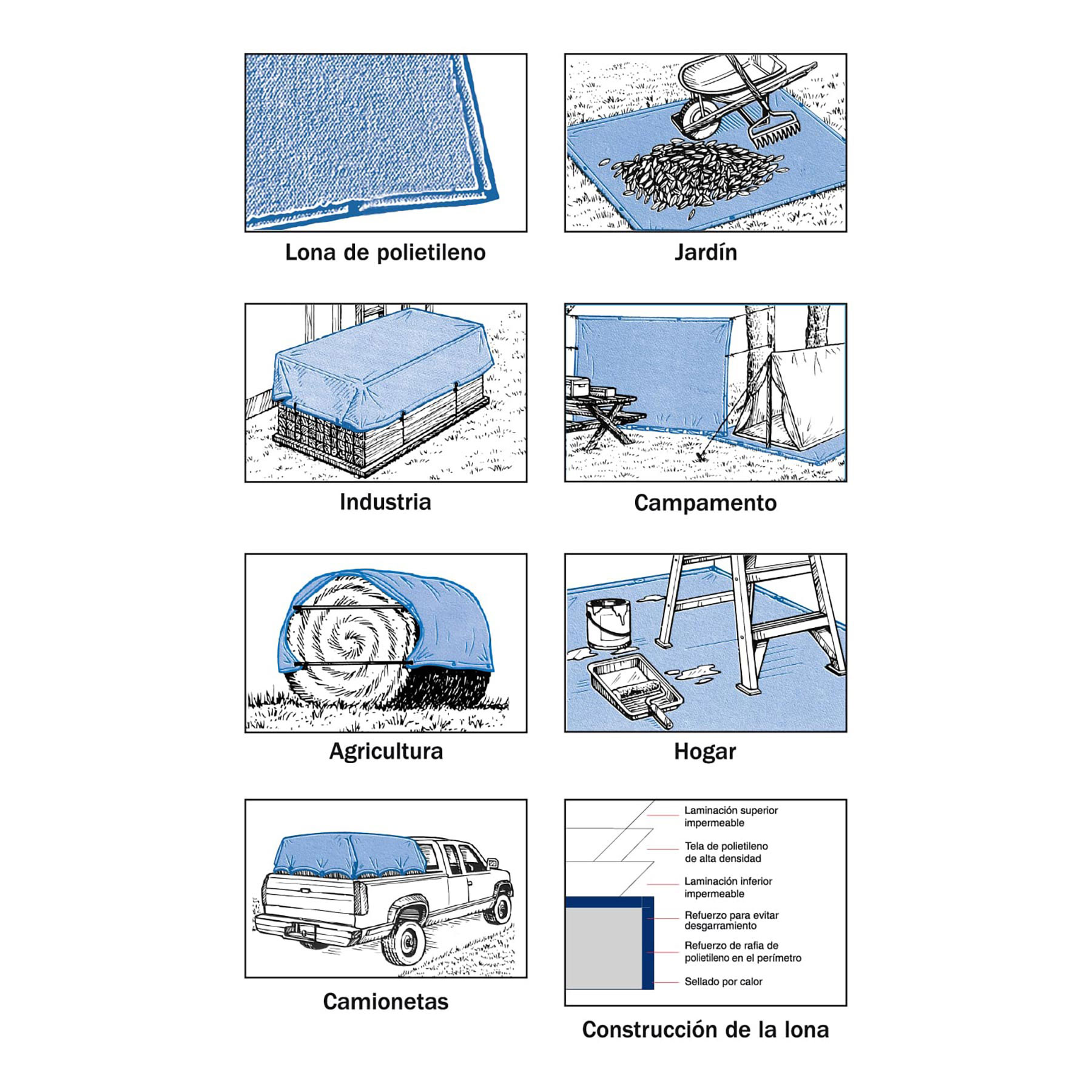 Lona de polietileno

Jardín

Industria

Campamento

Agricultura

Hogar

Camionetas

Laminación superior impermeable

Tela de polietileno de alta densidad

Laminación inferior impermeable

Refuerzo para evitar desgarramiento

Refuerzo de rafia de polietileno en el perímetro

Sellado por calor

Construcción de la lona