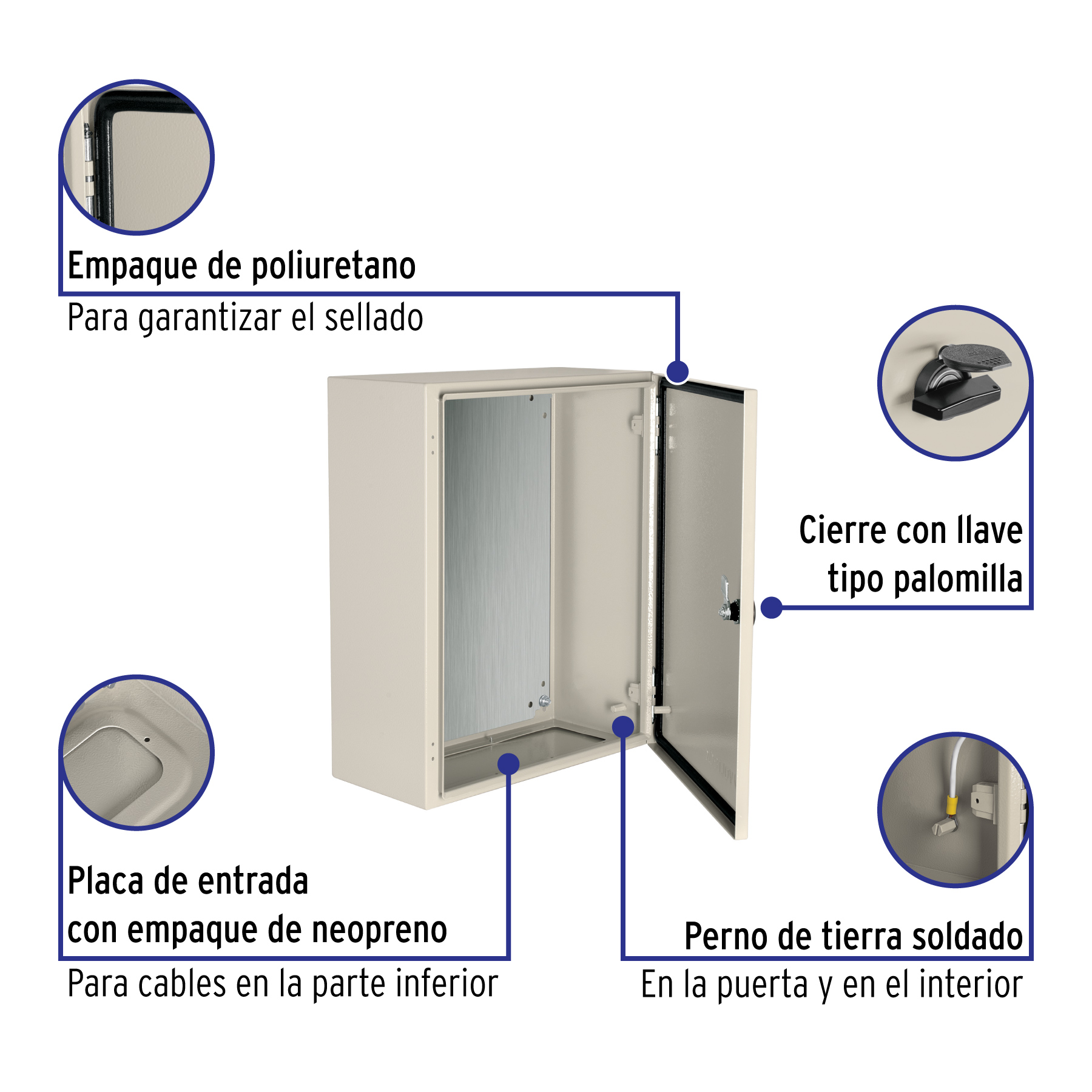 Empaque de poliuretano
Para garantizar el sellado

Cierre con llave
tipo palomilla

Placa de entrada
con empaque de neopreno
Para cables en la parte inferior

Perno de tierra soldado
En la puerta y en el interior