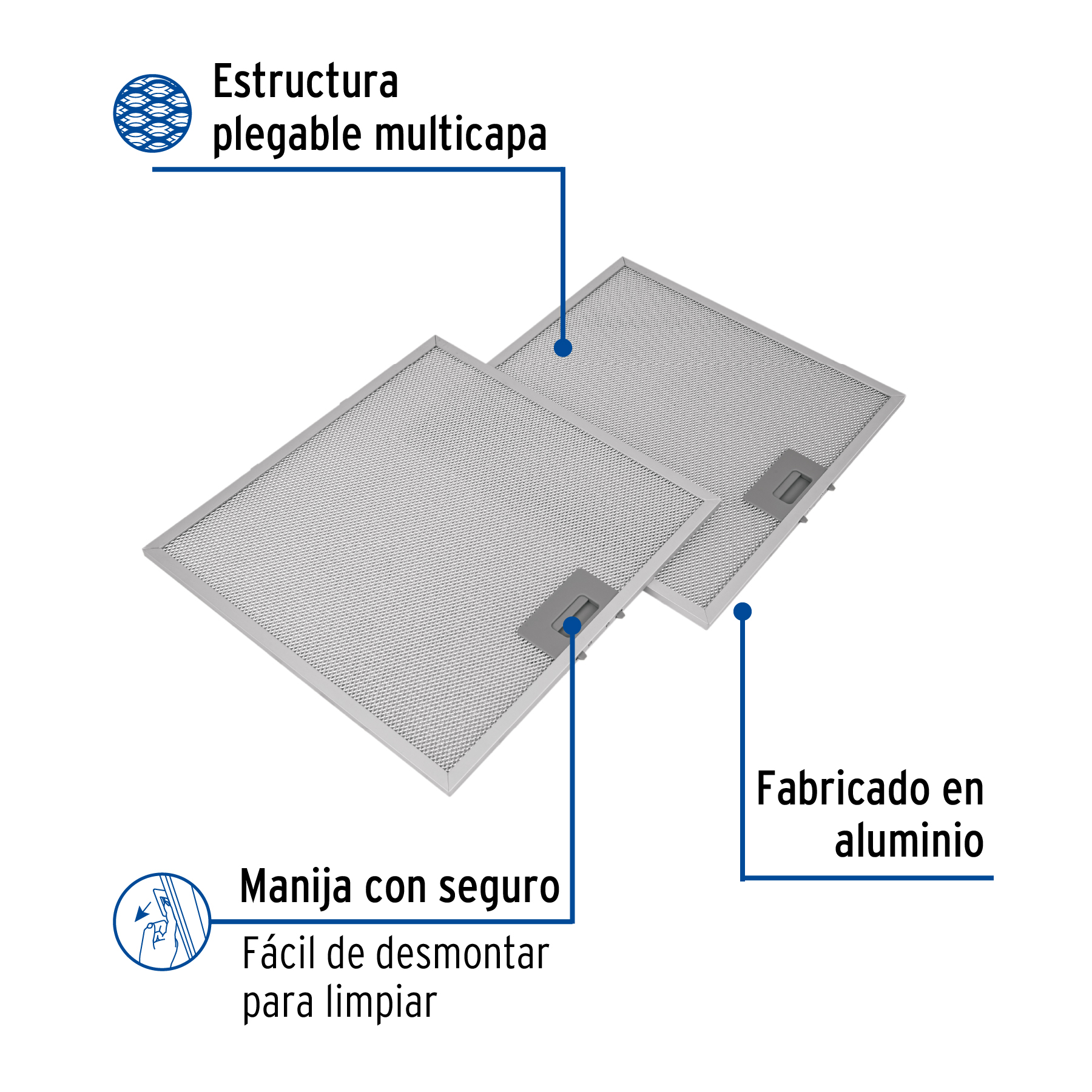 Estructura plegable multicapa

Fabricado en aluminio

Manija con seguro

Fácil de desmontar para limpiar