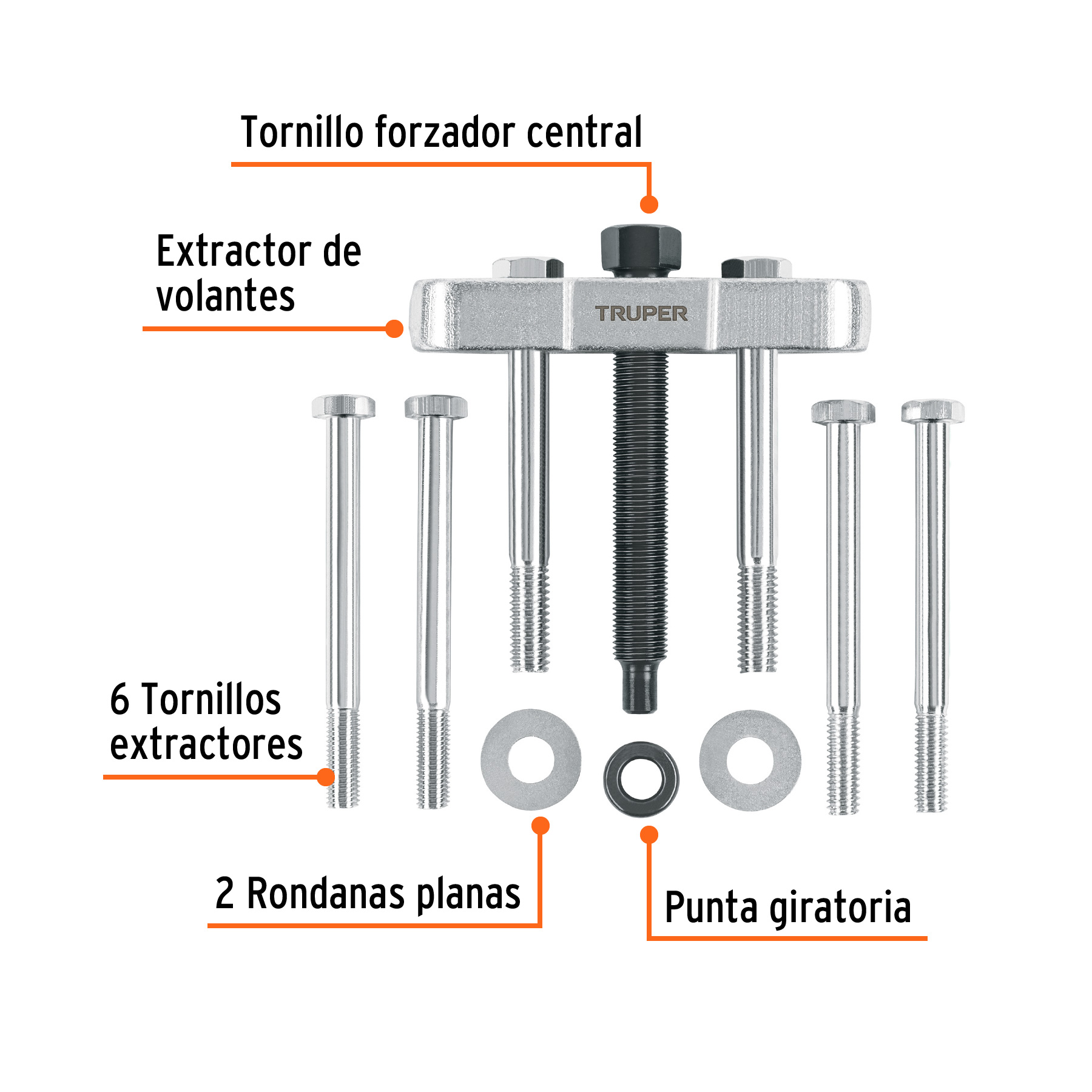 Tornillo forzador central

Extractor de volantes

TRUPER

6 Tornillos extractores

2 Rondanas planas

Punta giratoria